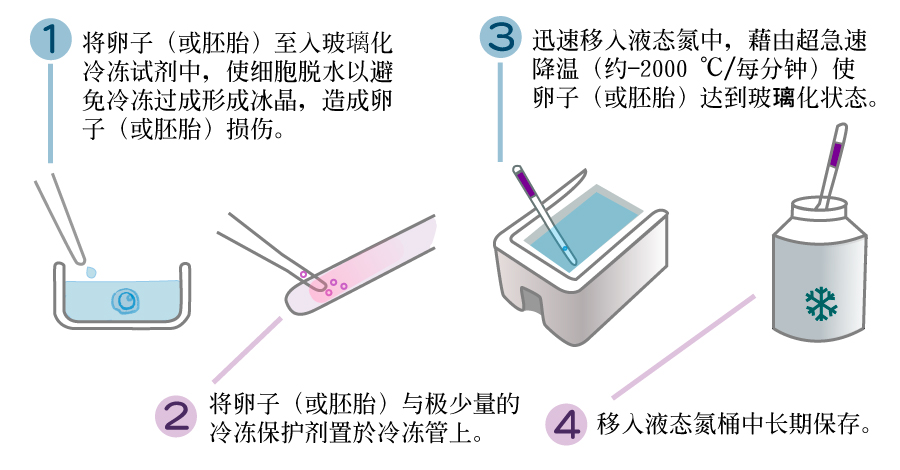 1 将卵子（或胚胎）至入玻璃化冷冻试剂中，使细胞脱水以避免冷冻过成形成冰晶，造成卵子（或胚胎）损伤。

3 迅速移入液态氮中，藉由超急速降温（约-2000 ℃/每分钟）使卵子（或胚胎）达到玻璃化状态。

2 将卵子（或胚胎）与极少量的冷冻保护剂置於冷冻管上。

4 移入液态氮桶中长期保存。